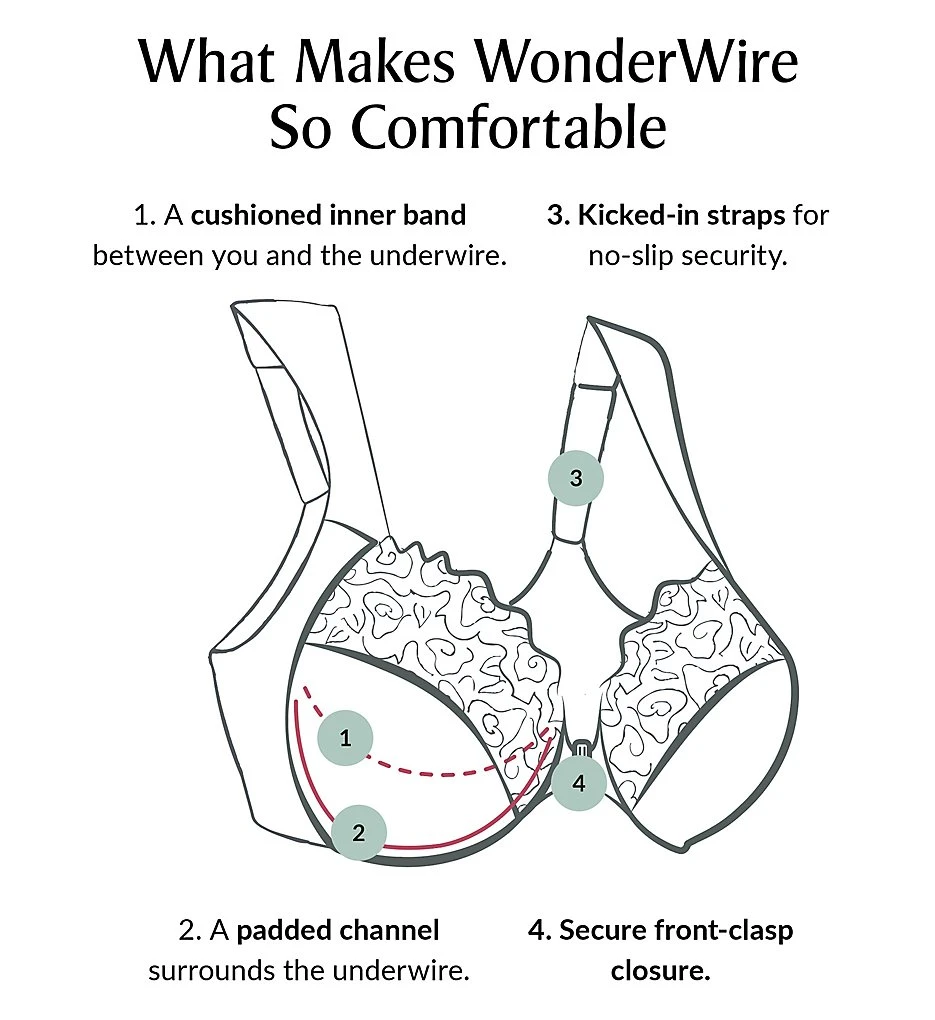 What Makes WonderWire So Comfortable

1. A cushioned inner band between you and the underwire.

3. Kicked-in straps for no-slip security.

3

1

4

2

2. A padded channel surrounds the underwire.

4. Secure front-clasp closure.