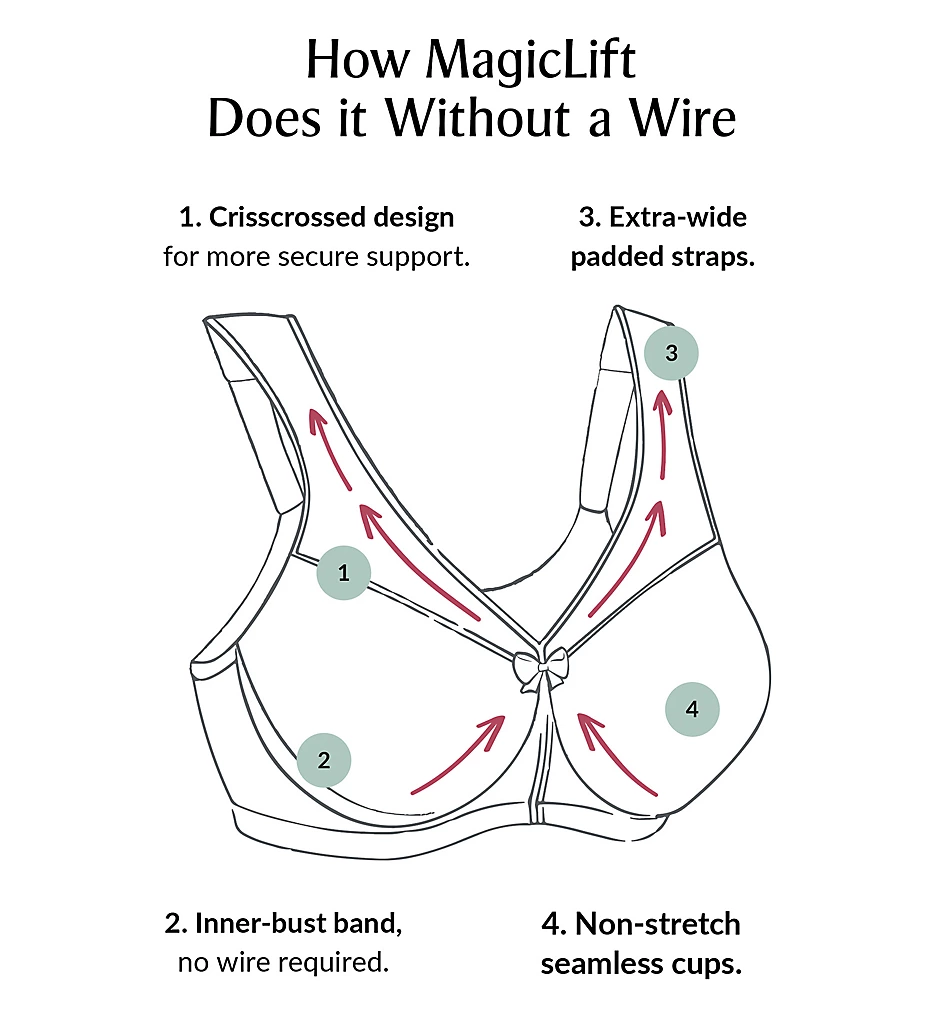 How MagicLift Does it Without a Wire

1. Crisscrossed design for more secure support.

3. Extra-wide padded straps.

3

1

4

2

2. Inner-bust band, no wire required.

4. Non-stretch seamless cups.