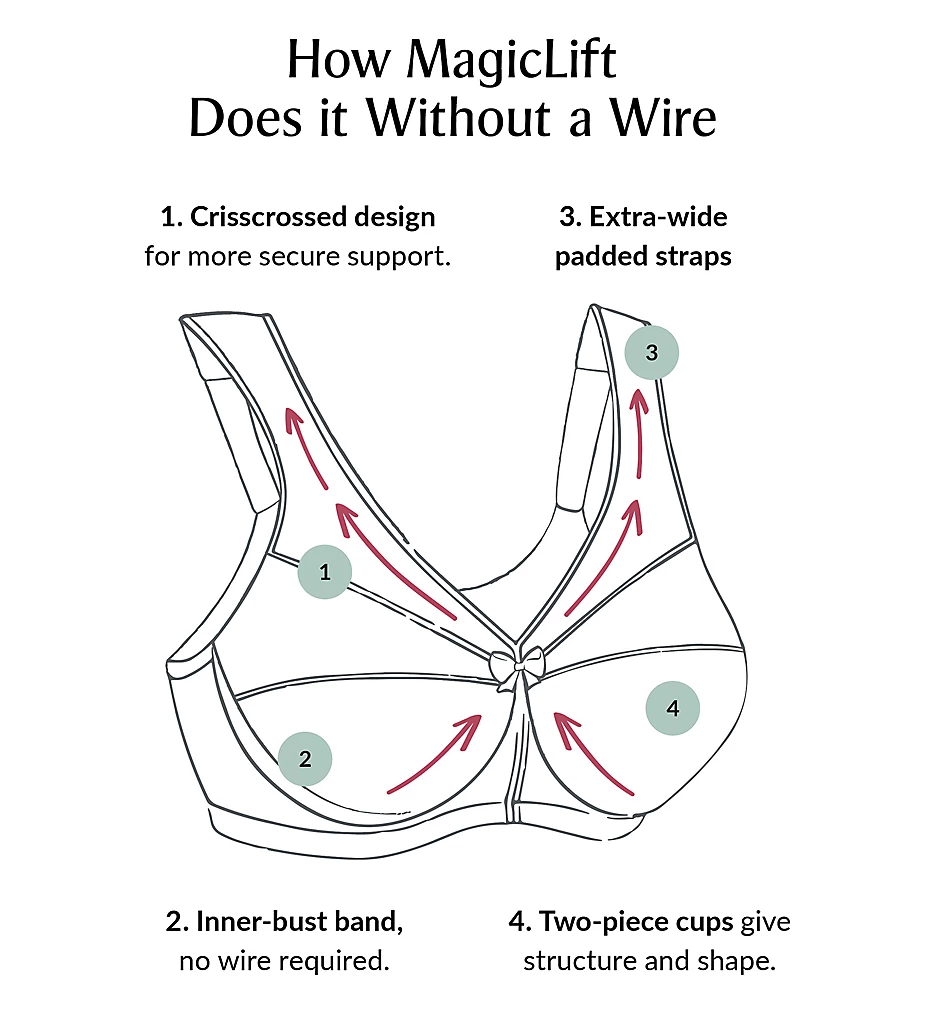 How MagicLift
Does it Without a Wire

1. Crisscrossed design for more secure support.

3. Extra-wide padded straps

3

1

4

2

2. Inner-bust band, no wire required.

4. Two-piece cups give structure and shape.